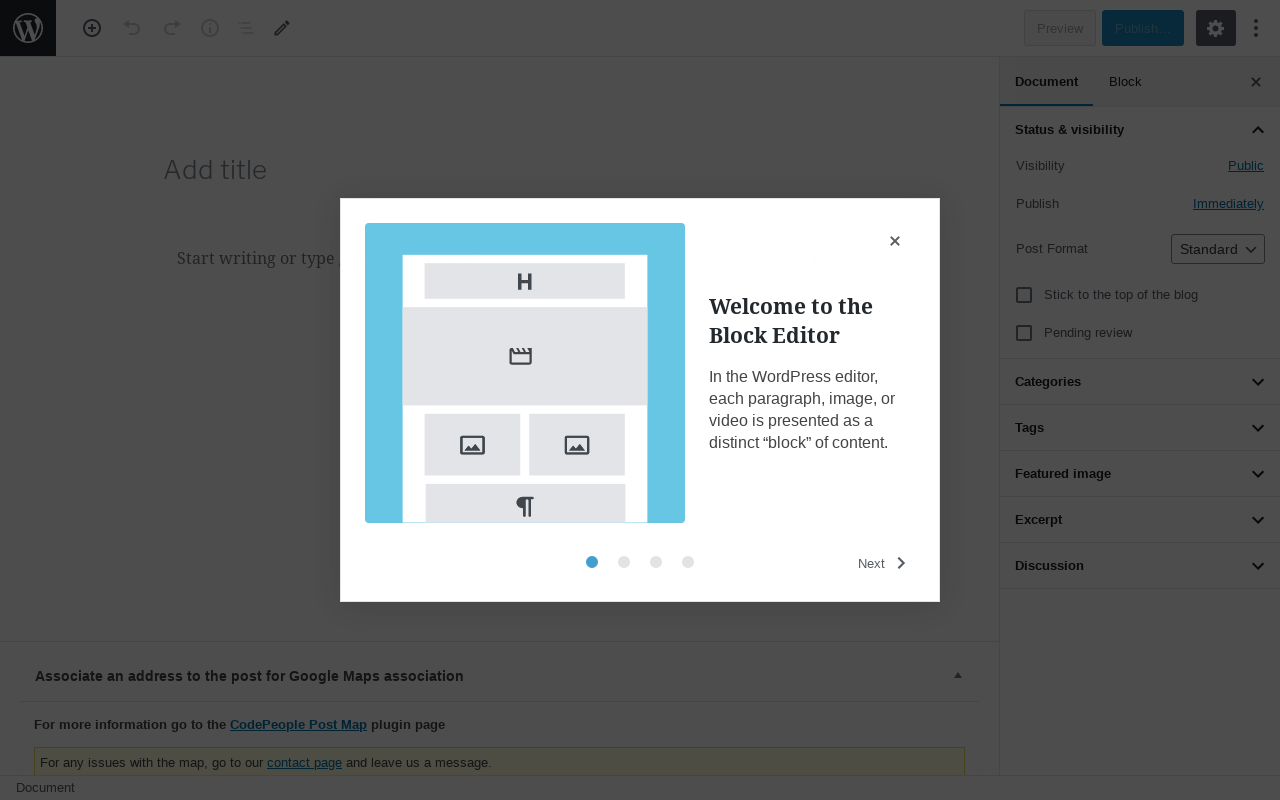 Preview
Publish...

Add title

Start writing or type

H

¶

Welcome to the Block Editor

In the WordPress editor, each paragraph, image, or video is presented as a distinct “block” of content.

Next

Document
Block

Status & visibility

Visibility
Public

Publish
Immediately

Post Format
Standard

Stick to the top of the blog

Pending review

Categories

Tags

Featured image

Excerpt

Discussion

Associate an address to the post for Google Maps association

For more information go to the CodePeople Post Map plugin page

For any issues with the map, go to our contact page and leave us a message.

Document