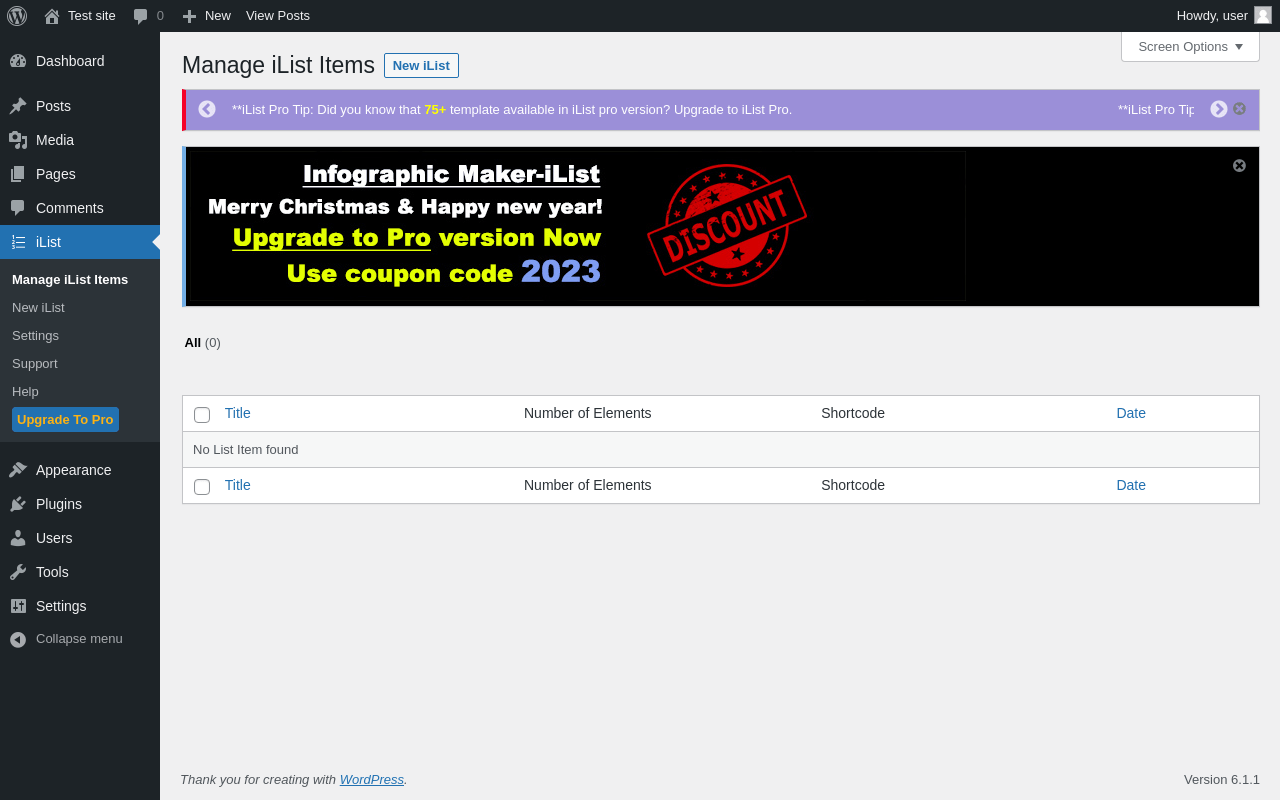 Test site 0 New View Posts
Howdy, user

Dashboard
Posts
Media
Pages
Comments
iList
Manage iList Items
New iList
Settings
Support
Help
Upgrade To Pro
Appearance
Plugins
Users
Tools
Settings
Collapse menu

Screen Options

Manage iList Items New iList

**iList Pro Tip: Did you know that 75+ template available in iList pro version? Upgrade to iList Pro.

**iList Pro Tip

Infographic Maker-iList
Merry Christmas & Happy new year!
Upgrade to Pro version Now
Use coupon code 2023
DISCOUNT

All (0)

| Title | Number of Elements | Shortcode | Date |
|---|---|---|---|
| No List Item found | | | |
| Title | Number of Elements | Shortcode | Date |

Thank you for creating with WordPress.
Version 6.1.1