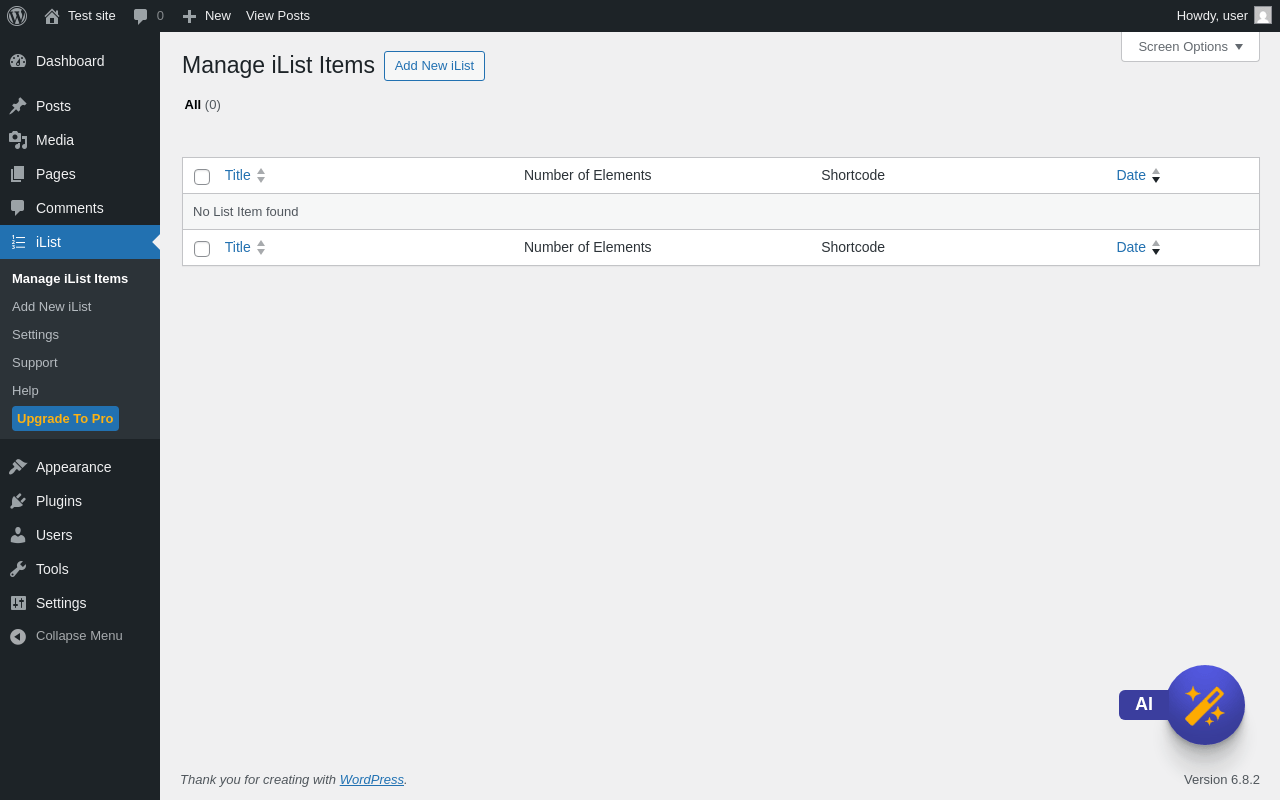 Test site 0 New View Posts Howdy, user

Dashboard
Posts
Media
Pages
Comments
iList
Manage iList Items
Add New iList
Settings
Support
Help
Upgrade To Pro
Appearance
Plugins
Users
Tools
Settings
Collapse Menu

Screen Options

Manage iList Items Add New iList

All (0)

| Title | Number of Elements | Shortcode | Date |
|---|---|---|---|
| No List Item found | | | |
| Title | Number of Elements | Shortcode | Date |

AI

Thank you for creating with WordPress.

Version 6.8.2