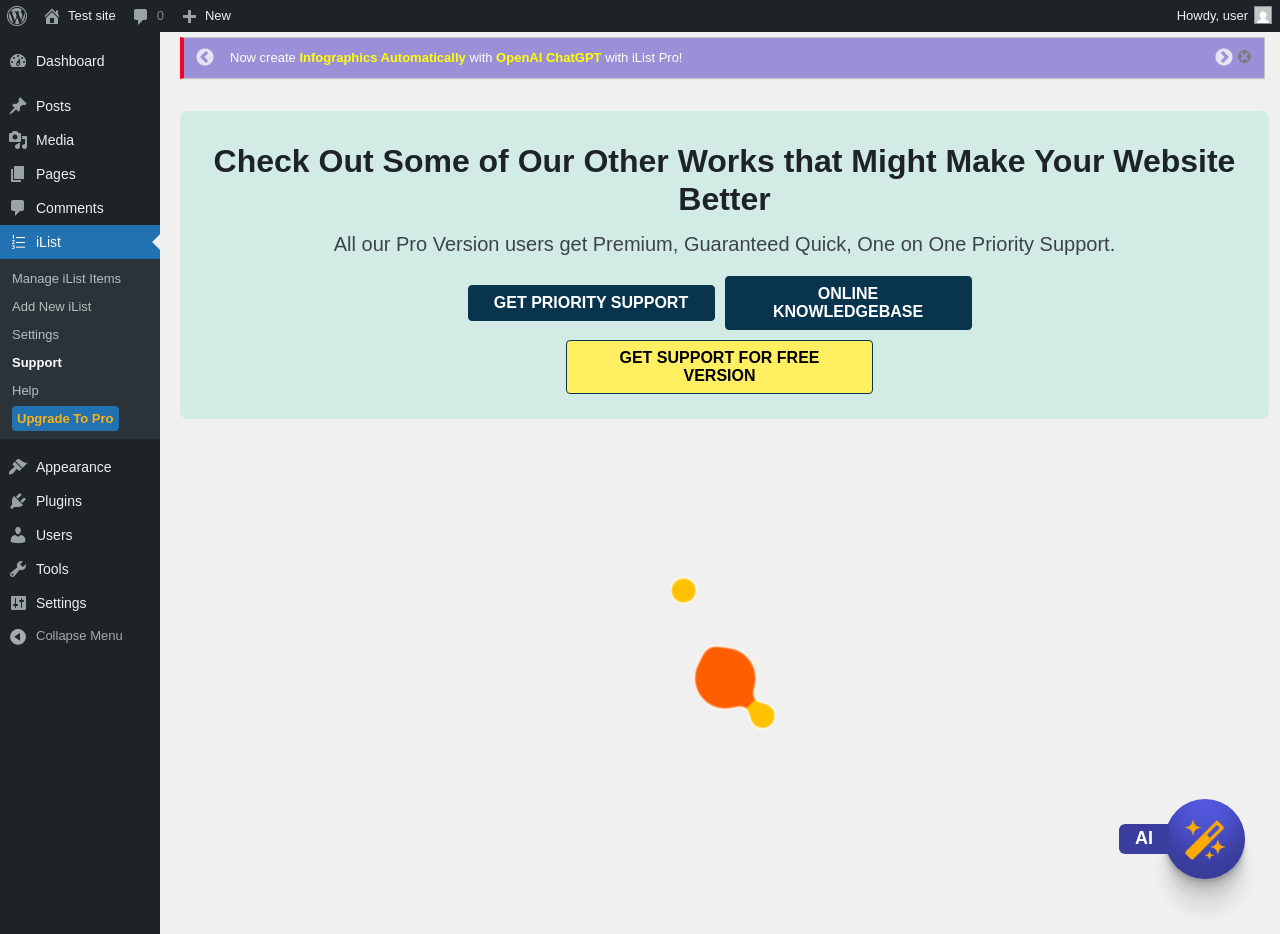 Test site 0 New

Howdy, user

Dashboard
Posts
Media
Pages
Comments
iList
Manage iList Items
Add New iList
Settings
Support
Help
Upgrade To Pro
Appearance
Plugins
Users
Tools
Settings
Collapse Menu

Now create Infographics Automatically with OpenAI ChatGPT with iList Pro!

Check Out Some of Our Other Works that Might Make Your Website Better

All our Pro Version users get Premium, Guaranteed Quick, One on One Priority Support.

GET PRIORITY SUPPORT

ONLINE KNOWLEDGEBASE

GET SUPPORT FOR FREE VERSION

AI