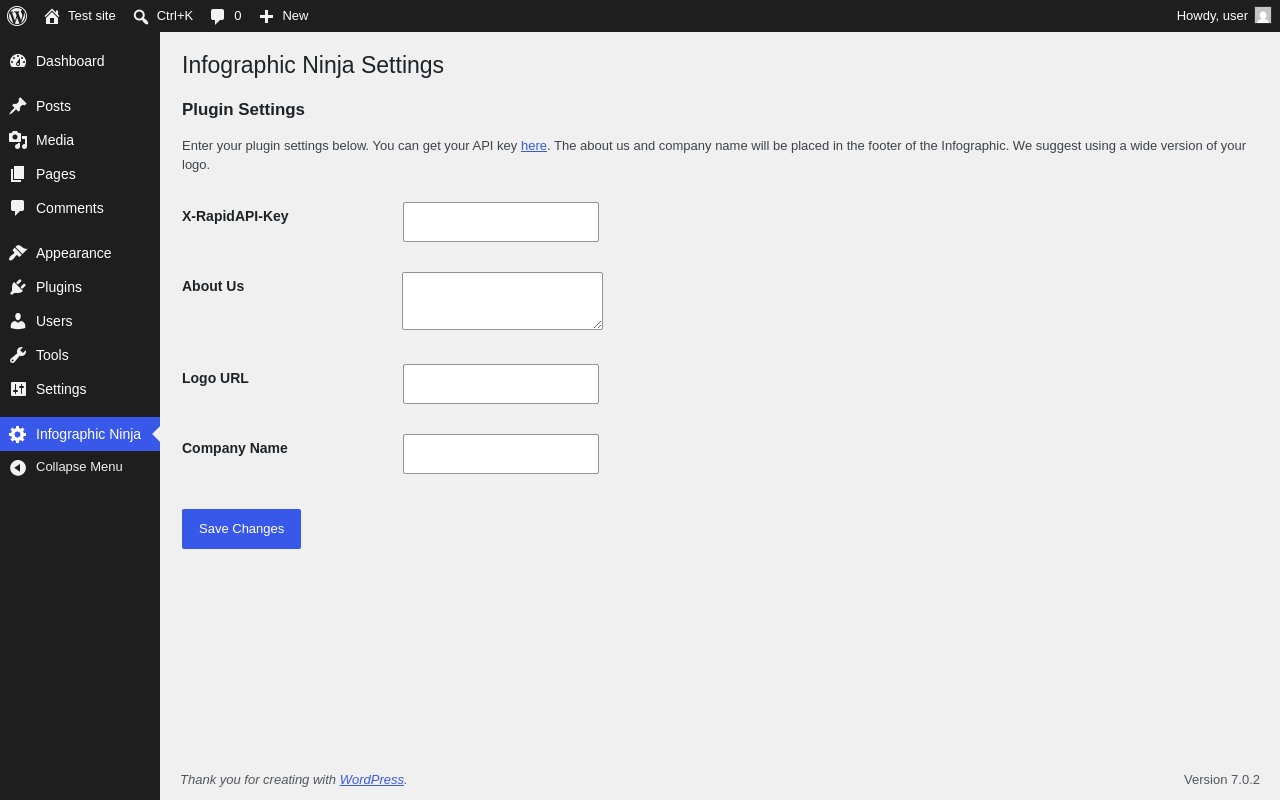 Test site Ctrl+K 0 New Howdy, user

Dashboard
Posts
Media
Pages
Comments
Appearance
Plugins
Users
Tools
Settings
Infographic Ninja
Collapse Menu

Infographic Ninja Settings

Plugin Settings

Enter your plugin settings below. You can get your API key here. The about us and company name will be placed in the footer of the Infographic. We suggest using a wide version of your logo.

X-RapidAPI-Key

About Us

Logo URL

Company Name

Save Changes

Thank you for creating with WordPress.

Version 7.0.2